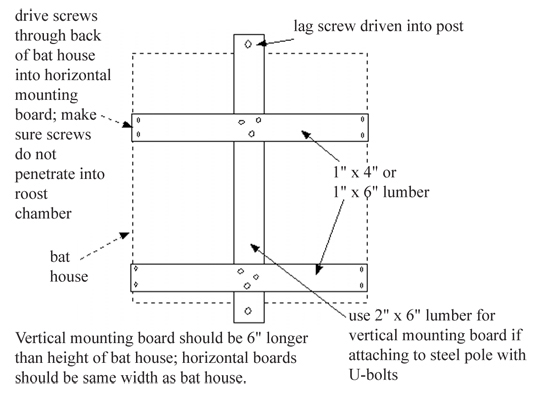 drive screws through back of bat house into horizontal mounting board; make sure screws do not penetrate into roost chamber

lag screw driven into post

1" x 4" or 1" x 6" lumber

bat house

use 2" x 6" lumber for vertical mounting board if attaching to steel pole with U-bolts

Vertical mounting board should be 6" longer than height of bat house; horizontal boards should be same width as bat house.