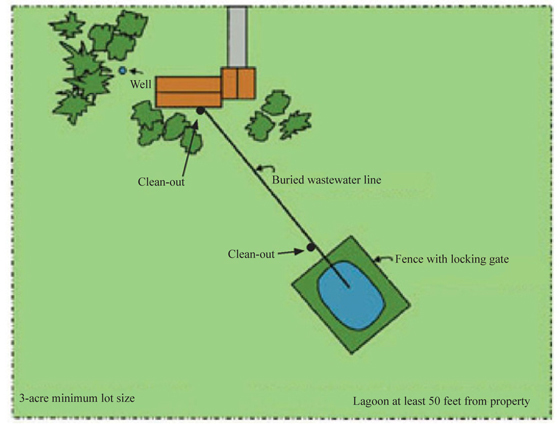 Well

Clean-out

Buried wastewater line

Clean-out

Fence with locking gate

3-acre minimum lot size

Lagoon at least 50 feet from property